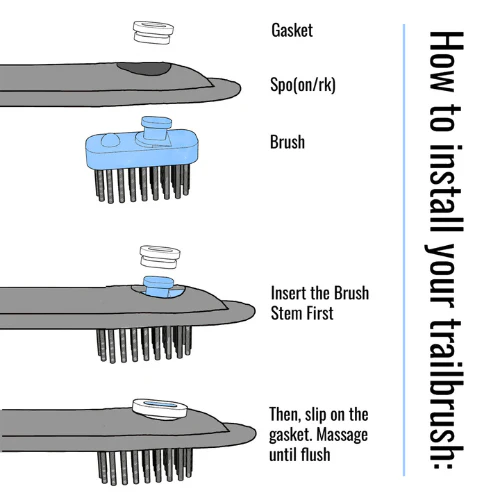 How to install your trailbrush:

Gasket

Spo(on/rk)

Brush

Insert the Brush Stem First

Then, slip on the gasket. Massage until flush